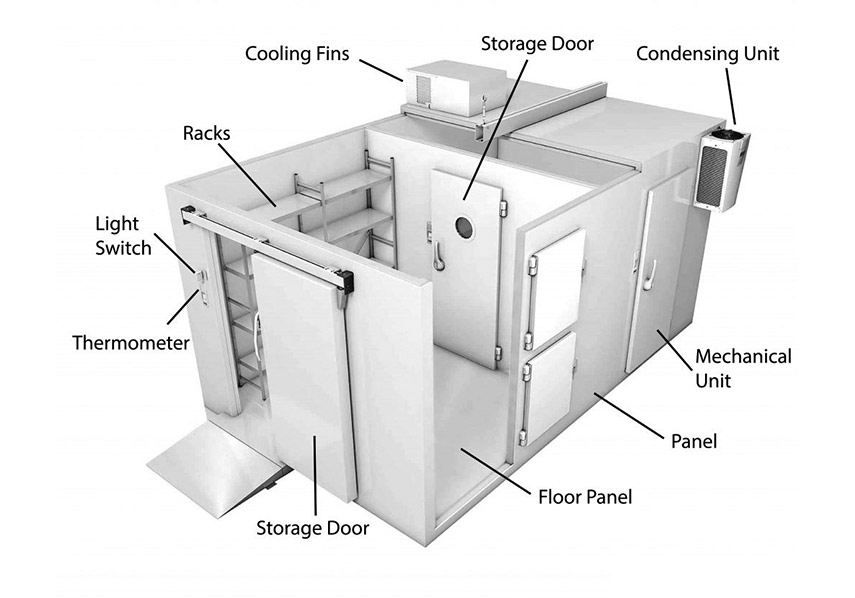 Cooling Fins

Storage Door

Condensing Unit

Racks

Light Switch

Thermometer

Mechanical Unit

Panel

Floor Panel

Storage Door